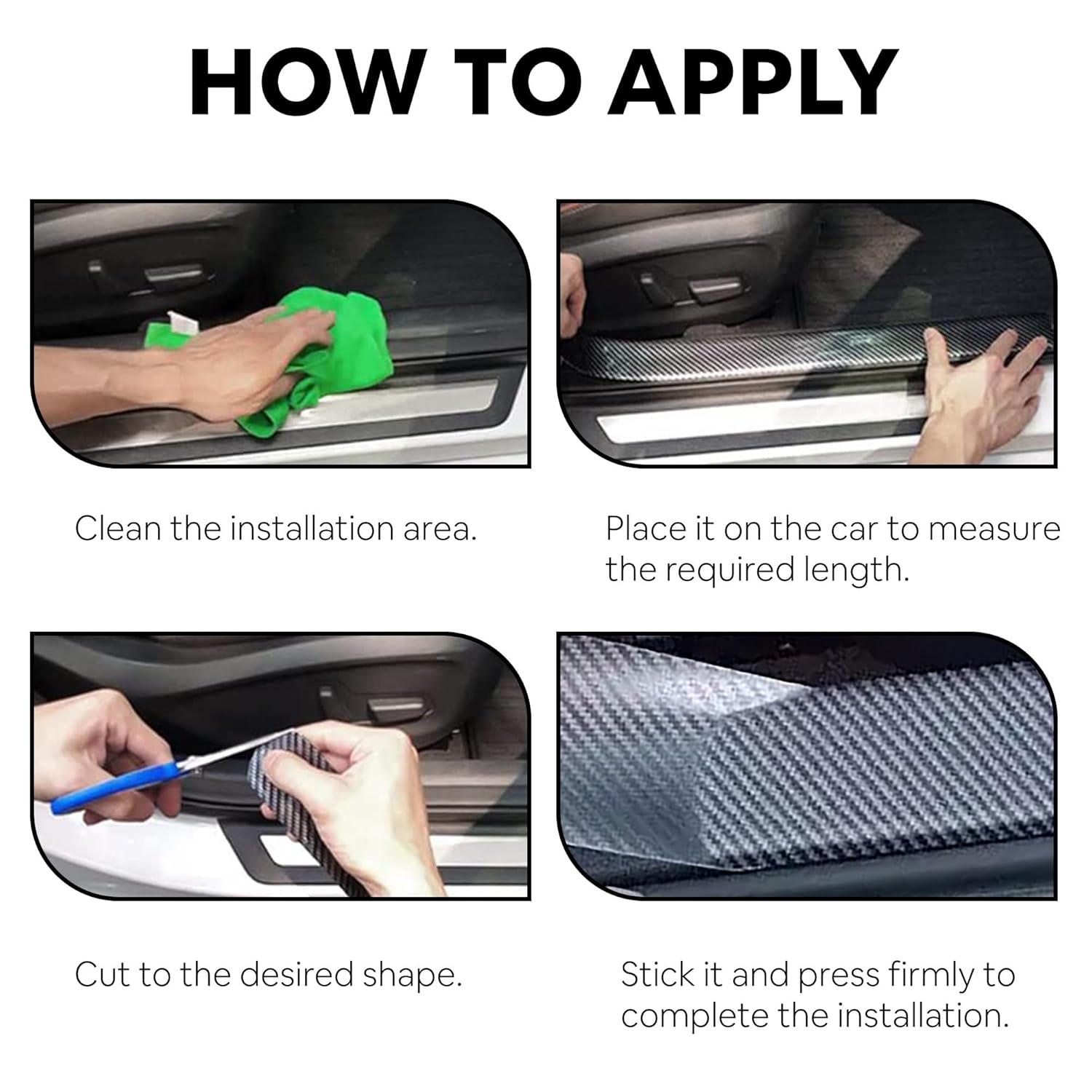 HOW TO APPLY

Clean the installation area.

Place it on the car to measure the required length.

Cut to the desired shape.

Stick it and press firmly to complete the installation.